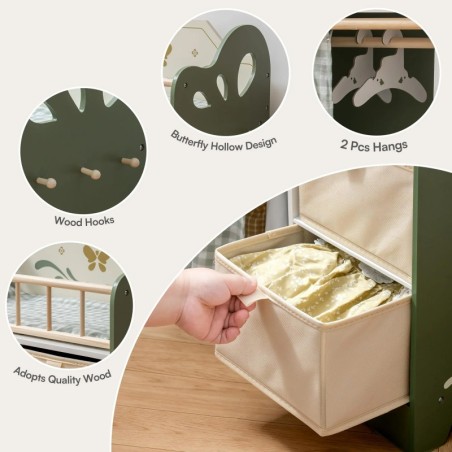 Butterfly Hollow Design

2 Pcs Hangs

Wood Hooks

Adopts Quality Wood